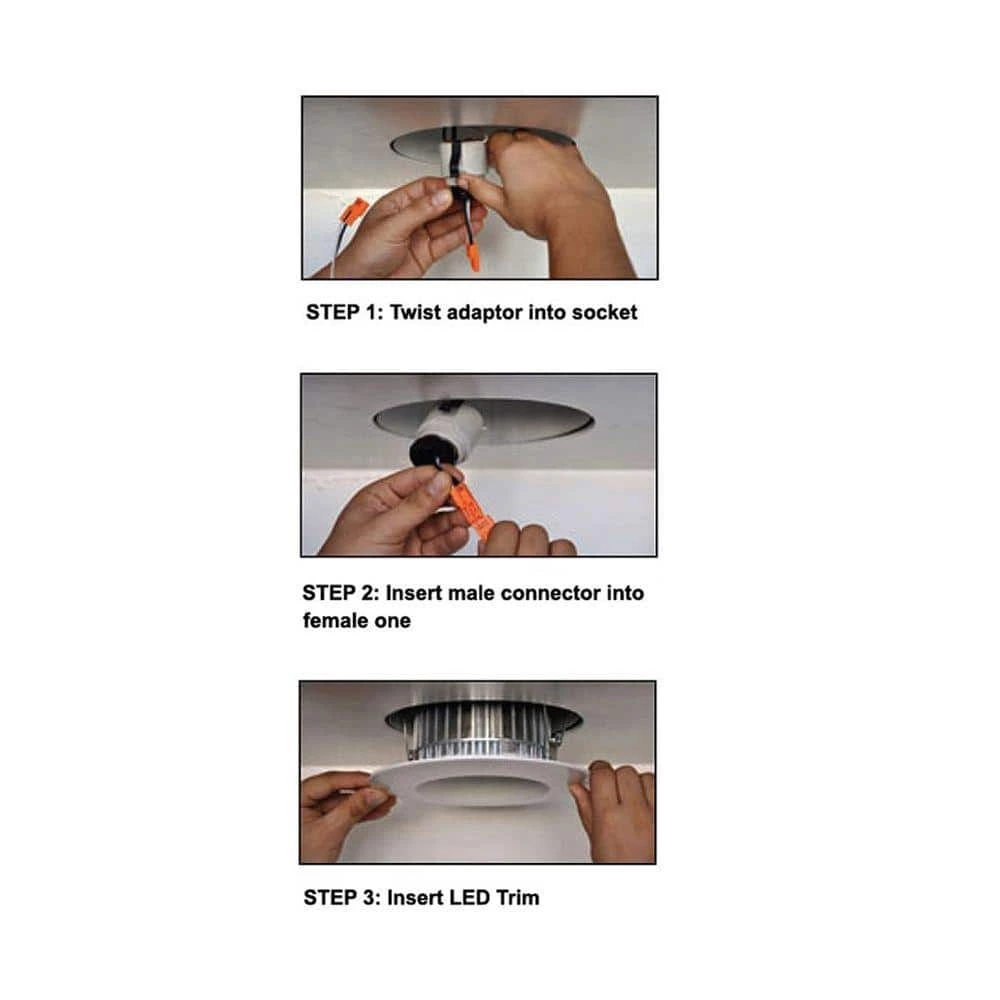 STEP 1: Twist adaptor into socket

STEP 2: Insert male connector into female one

STEP 3: Insert LED Trim